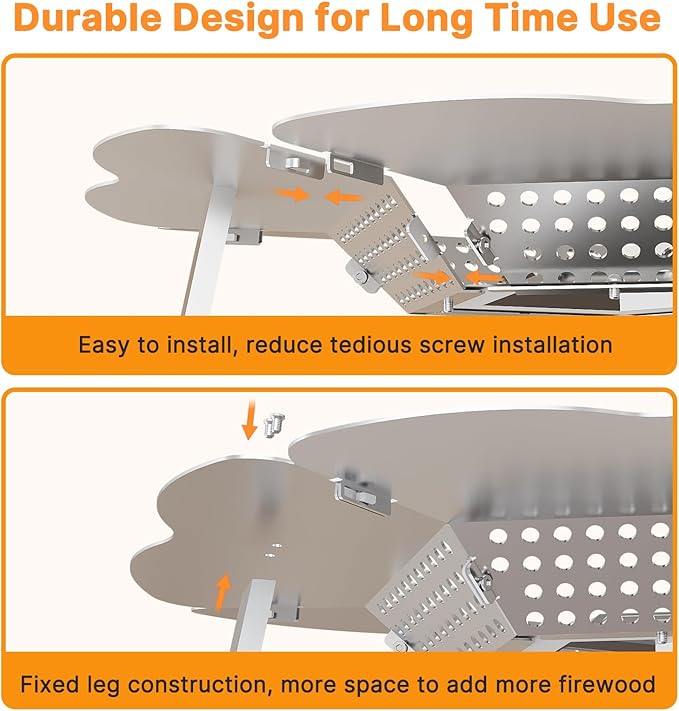 Durable Design for Long Time Use

Easy to install, reduce tedious screw installation

Fixed leg construction, more space to add more firewood