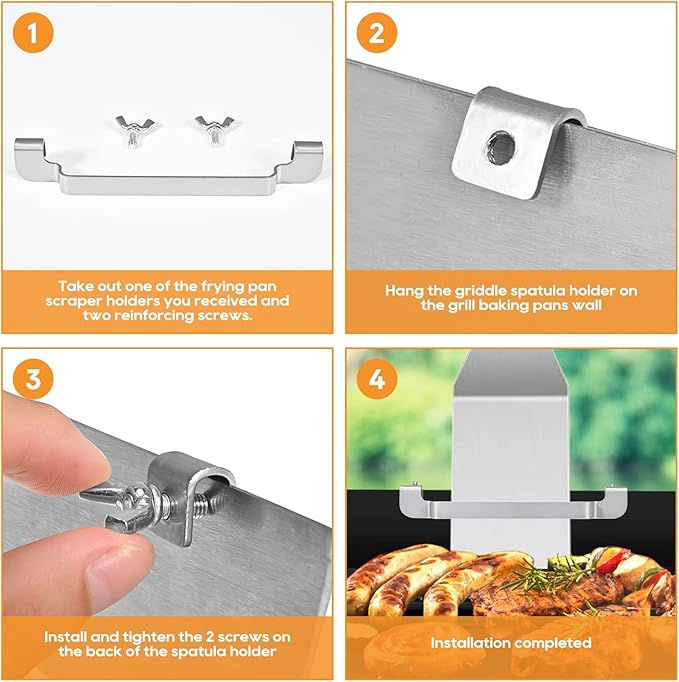 1

Take out one of the frying pan scraper holders you received and two reinforcing screws.

2

Hang the griddle spatula holder on the grill baking pans wall

3

Install and tighten the 2 screws on the back of the spatula holder

4

Installation completed