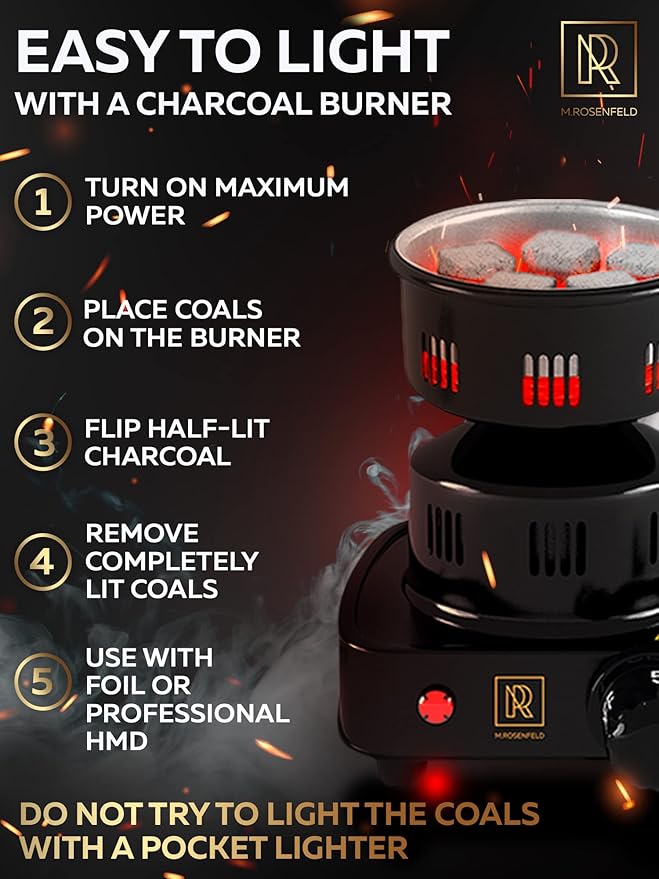 EASY TO LIGHT
WITH A CHARCOAL BURNER

M.ROSENFELD

1 TURN ON MAXIMUM POWER

2 PLACE COALS ON THE BURNER

3 FLIP HALF-LIT CHARCOAL

4 REMOVE COMPLETELY LIT COALS

5 USE WITH FOIL OR PROFESSIONAL HMD

M.ROSENFELD

DO NOT TRY TO LIGHT THE COALS WITH A POCKET LIGHTER