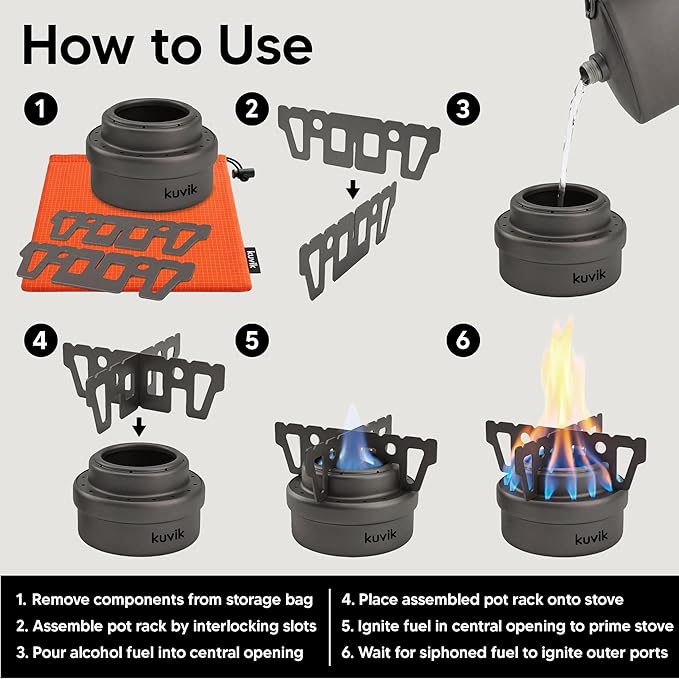 How to Use

1

kuvik

kuvik

2

3

kuvik

4

kuvik

5

kuvik

6

kuvik

1. Remove components from storage bag
2. Assemble pot rack by interlocking slots
3. Pour alcohol fuel into central opening

4. Place assembled pot rack onto stove
5. Ignite fuel in central opening to prime stove
6. Wait for siphoned fuel to ignite outer ports