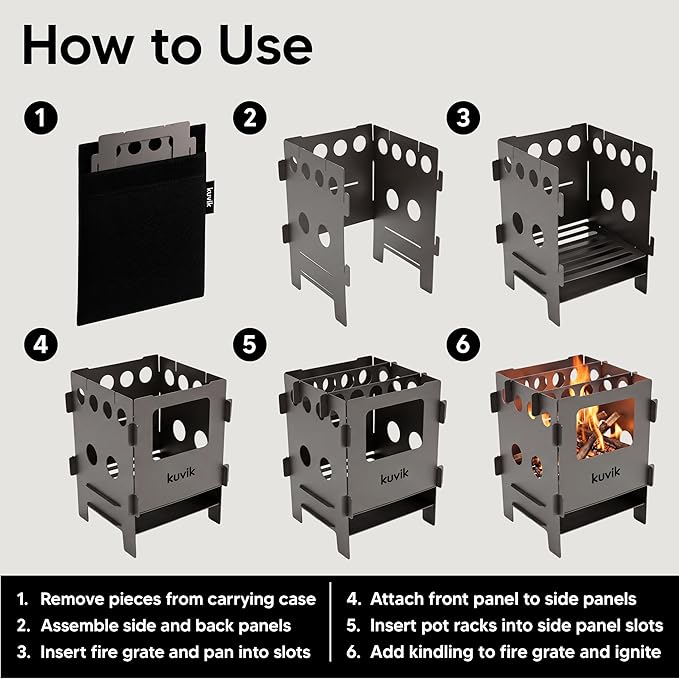 How to Use

1

kuvik

2

3

4

kuvik

5

kuvik

6

kuvik

1. Remove pieces from carrying case
2. Assemble side and back panels
3. Insert fire grate and pan into slots

4. Attach front panel to side panels
5. Insert pot racks into side panel slots
6. Add kindling to fire grate and ignite