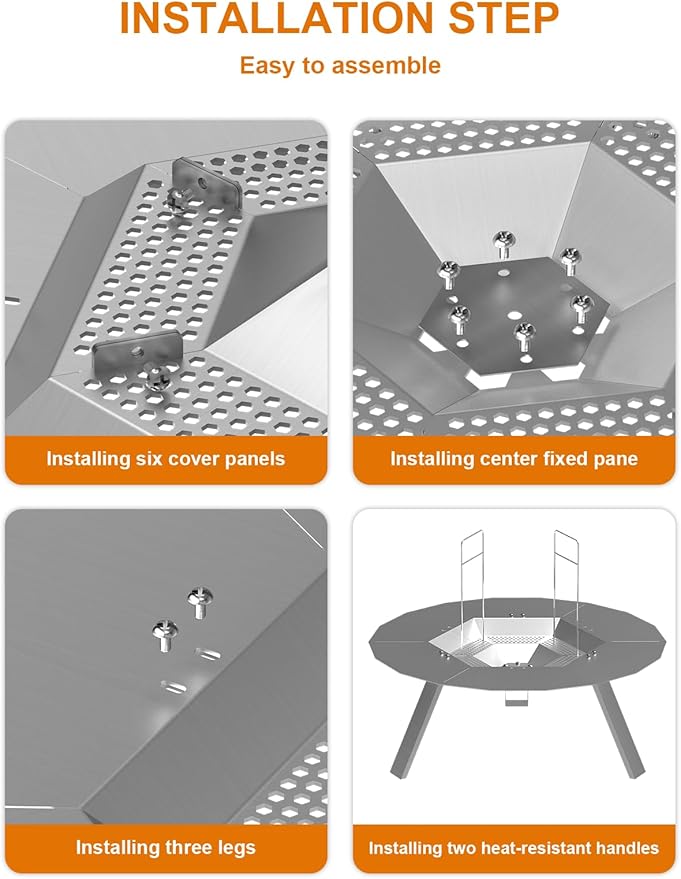 INSTALLATION STEP

Easy to assemble

Installing six cover panels

Installing center fixed pane

Installing three legs

Installing two heat-resistant handles