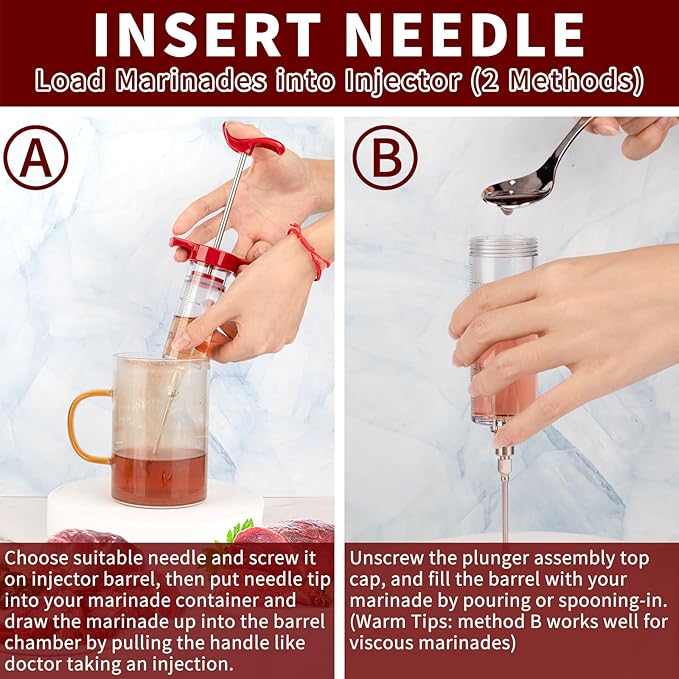 INSERT NEEDLE
Load Marinades into Injector (2 Methods)

A

Choose suitable needle and screw it on injector barrel, then put needle tip into your marinade container and draw the marinade up into the barrel chamber by pulling the handle like doctor taking an injection.

B

Unscrew the plunger assembly top cap, and fill the barrel with your marinade by pouring or spooning-in. (Warm Tips: method B works well for viscous marinades)