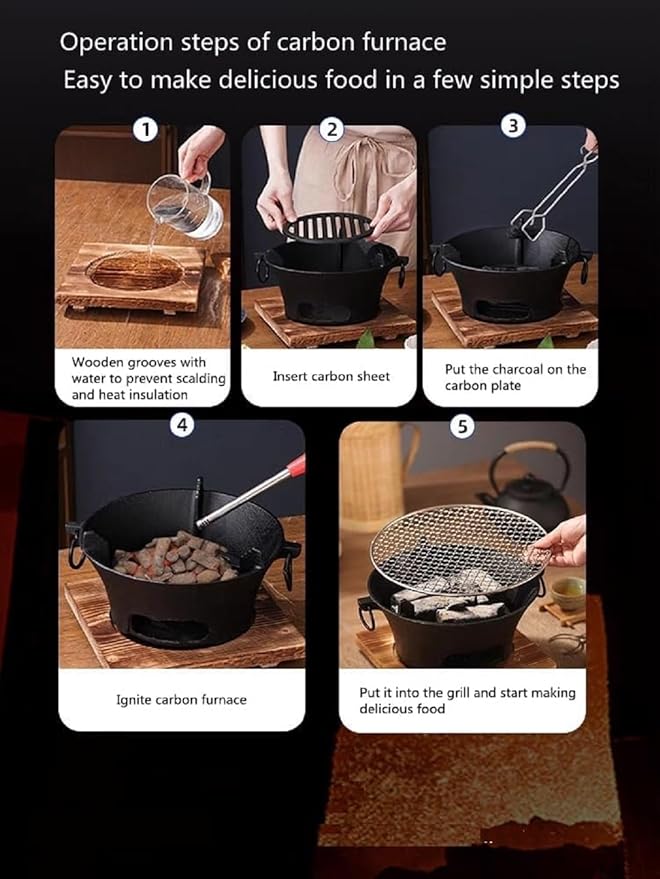 Operation steps of carbon furnace
Easy to make delicious food in a few simple steps

1
Wooden grooves with water to prevent scalding and heat insulation

2
Insert carbon sheet

3
Put the charcoal on the carbon plate

4
Ignite carbon furnace

5
Put it into the grill and start making delicious food