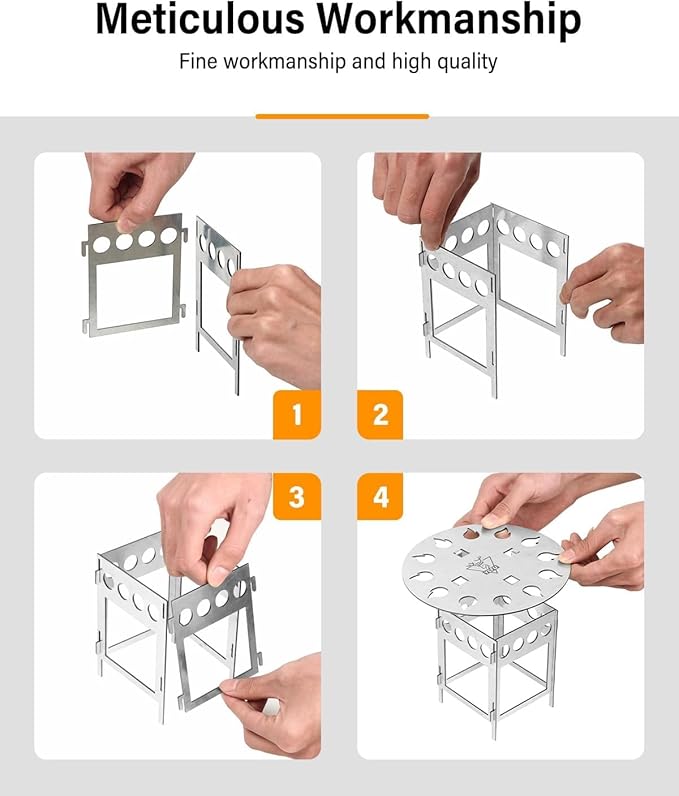 Meticulous Workmanship

Fine workmanship and high quality

1

2

3

4