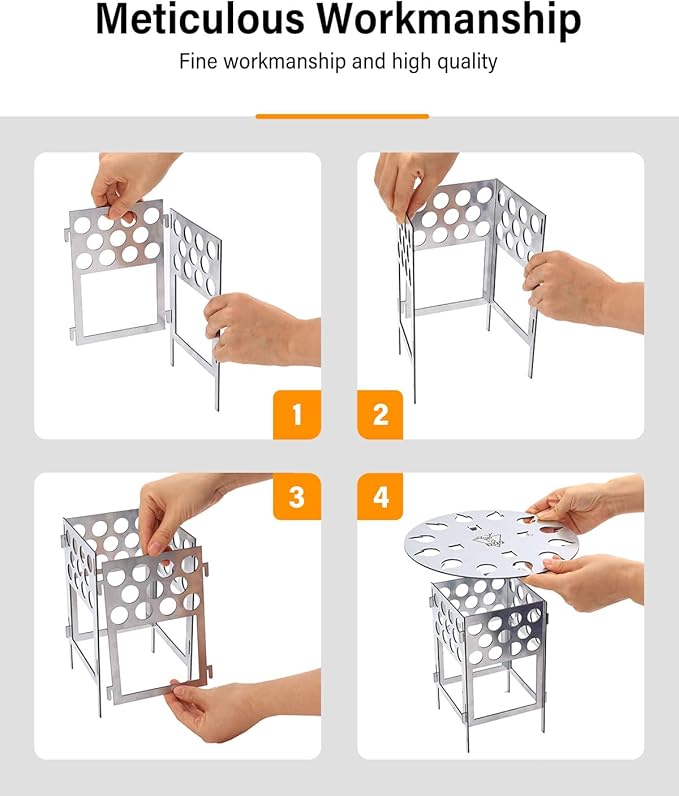 Meticulous Workmanship

Fine workmanship and high quality

1

2

3

4